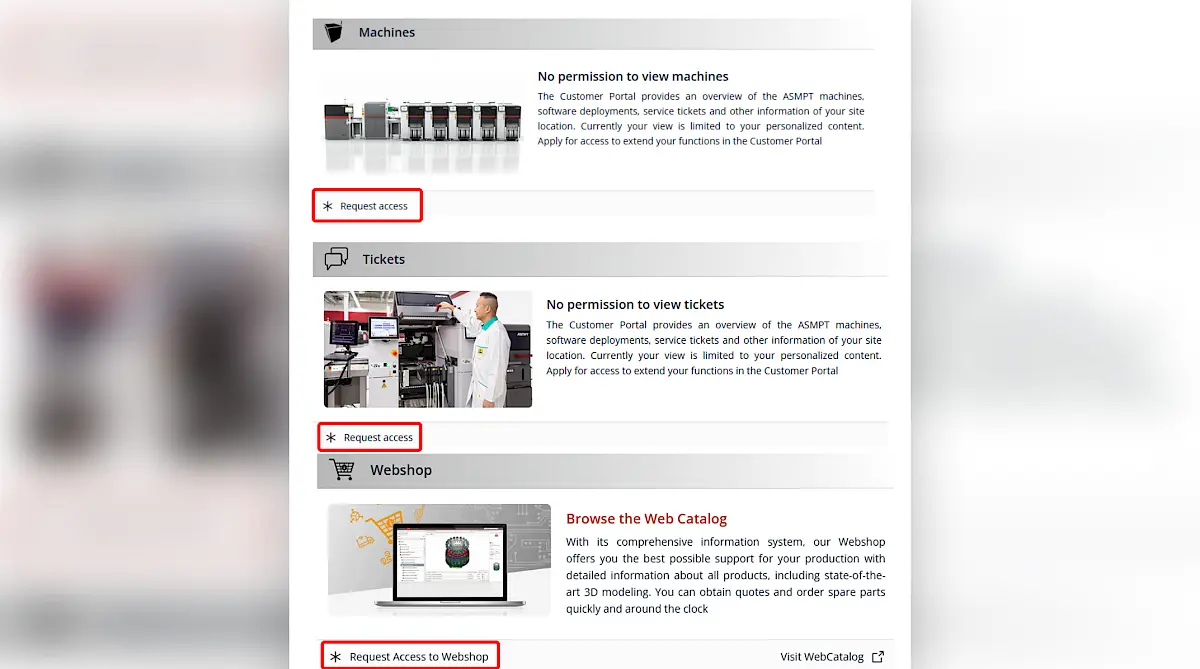 Machines

No permission to view machines

The Customer Portal provides an overview of the ASMPT machines, software deployments, service tickets and other information of your site location. Currently your view is limited to your personalized content. Apply for access to extend your functions in the Customer Portal

Request access

Tickets

No permission to view tickets

The Customer Portal provides an overview of the ASMPT machines, software deployments, service tickets and other information of your site location. Currently your view is limited to your personalized content. Apply for access to extend your functions in the Customer Portal

Request access

Webshop

Browse the Web Catalog

With its comprehensive information system, our Webshop offers you the best possible support for your production with detailed information about all products, including state-of-the-art 3D modeling. You can obtain quotes and order spare parts quickly and around the clock

Request Access to Webshop

Visit WebCatalog